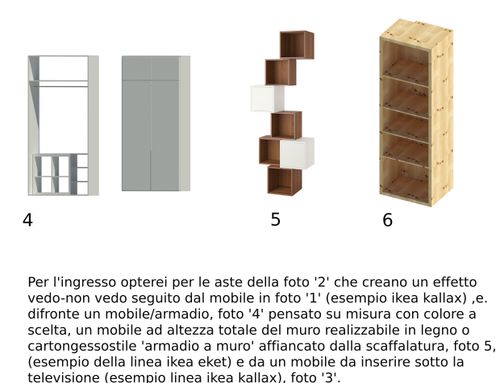 4

5

6

Per l'ingresso opterei per le aste della foto '2' che creano un effetto vedo-non vedo seguito dal mobile in foto '1' (esempio ikea kallax) ,e. difronte un mobile/armadio, foto '4' pensato su misura con colore a scelta, un mobile ad altezza totale del muro realizzabile in legno o cartongessostile 'armadio a muro' affiancato dalla scaffalatura, foto 5, (esempio della linea ikea eket) e da un mobile da inserire sotto la televisione (esempio linea ikea kallax), foto '3'.